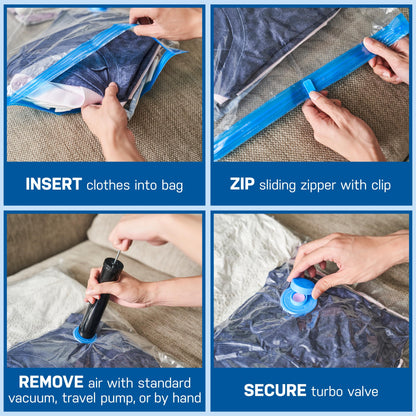 INSERT clothes into bag

ZIP sliding zipper with clip

REMOVE air with standard vacuum, travel pump, or by hand

SECURE turbo valve